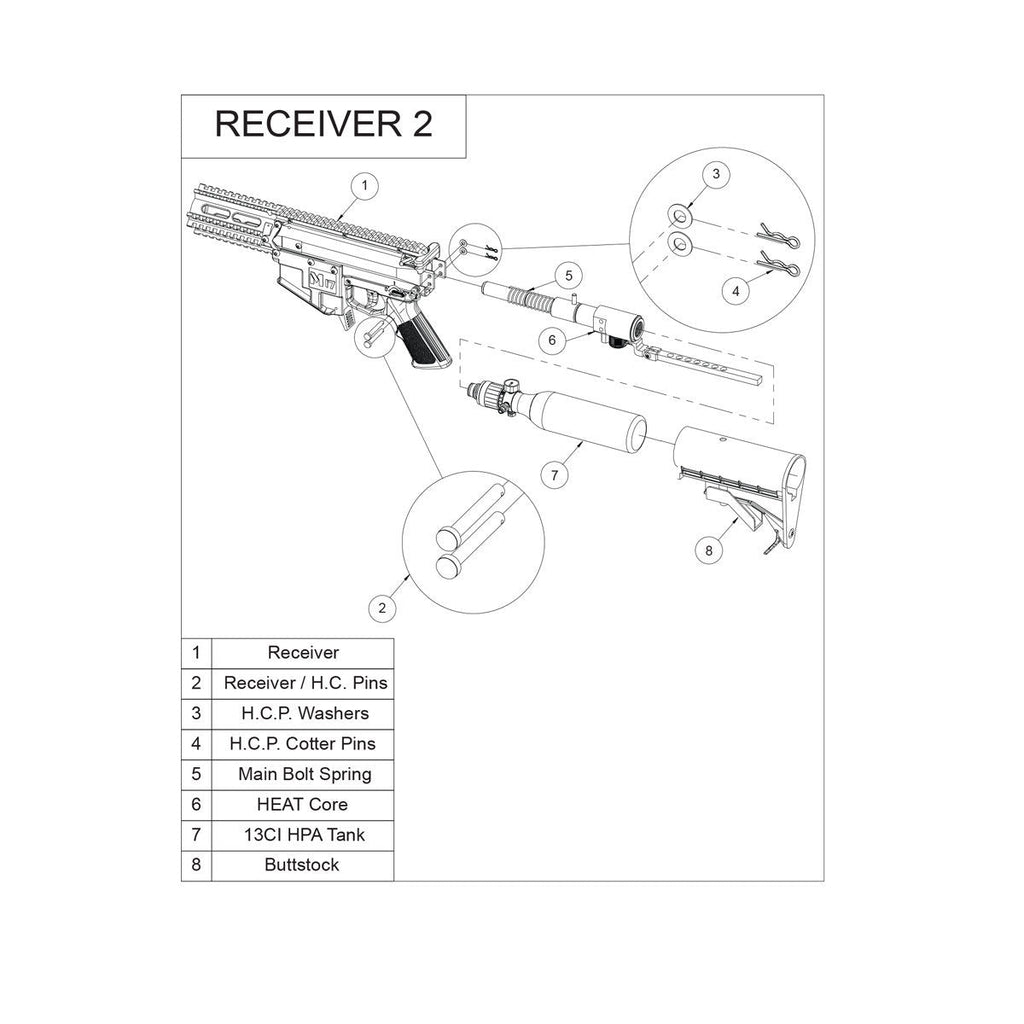 RECEIVER 2

1
3
4
5
6
7
8
2

| 1 | Receiver |
|---|---|
| 2 | Receiver / H.C. Pins |
| 3 | H.C.P. Washers |
| 4 | H.C.P. Cotter Pins |
| 5 | Main Bolt Spring |
| 6 | HEAT Core |
| 7 | 13CI HPA Tank |
| 8 | Buttstock |